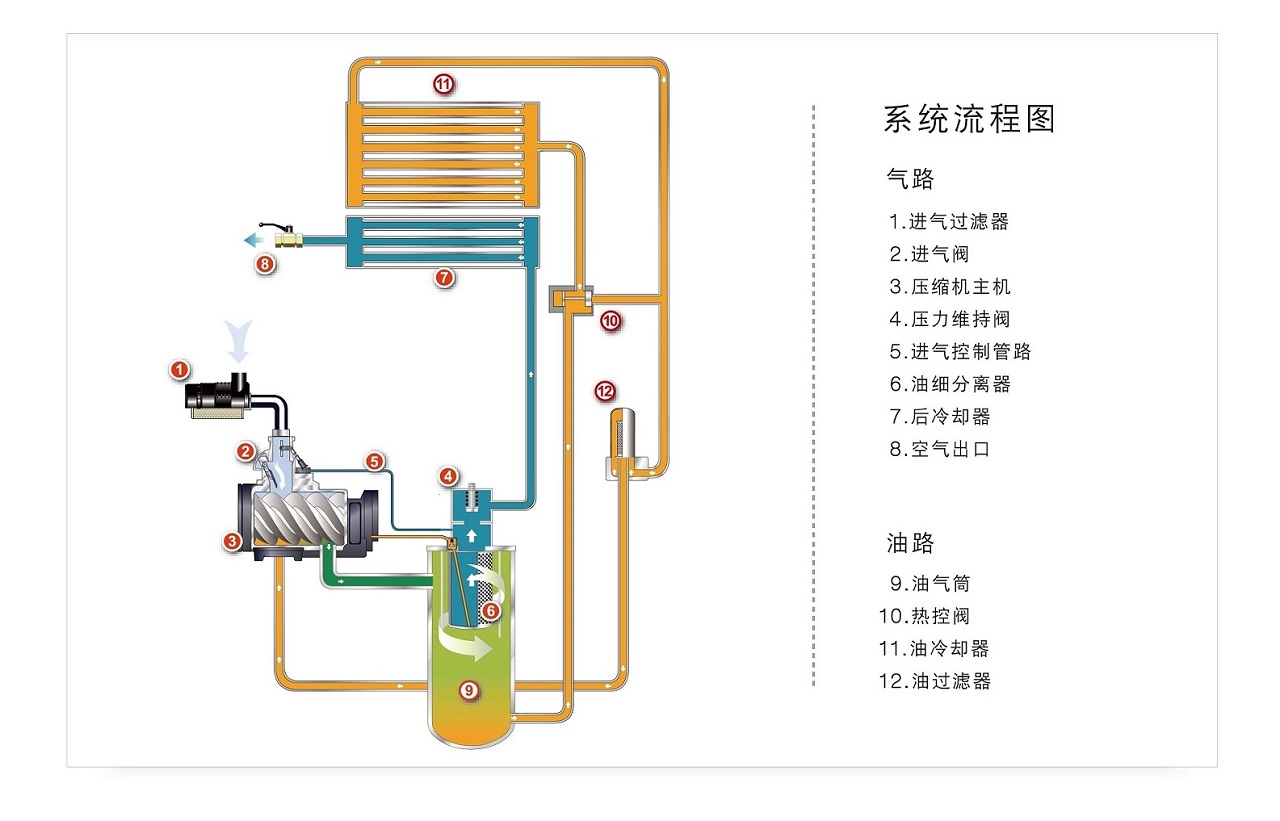 11

8

7

10

1

12

2

5

4

3

6

9

系统流程图

气路

1.进气过滤器
2.进气阀
3.压缩机主机
4.压力维持阀
5.进气控制管路
6.油细分离器
7.后冷却器
8.空气出口

油路

9.油气筒
10.热控阀
11.油冷却器
12.油过滤器